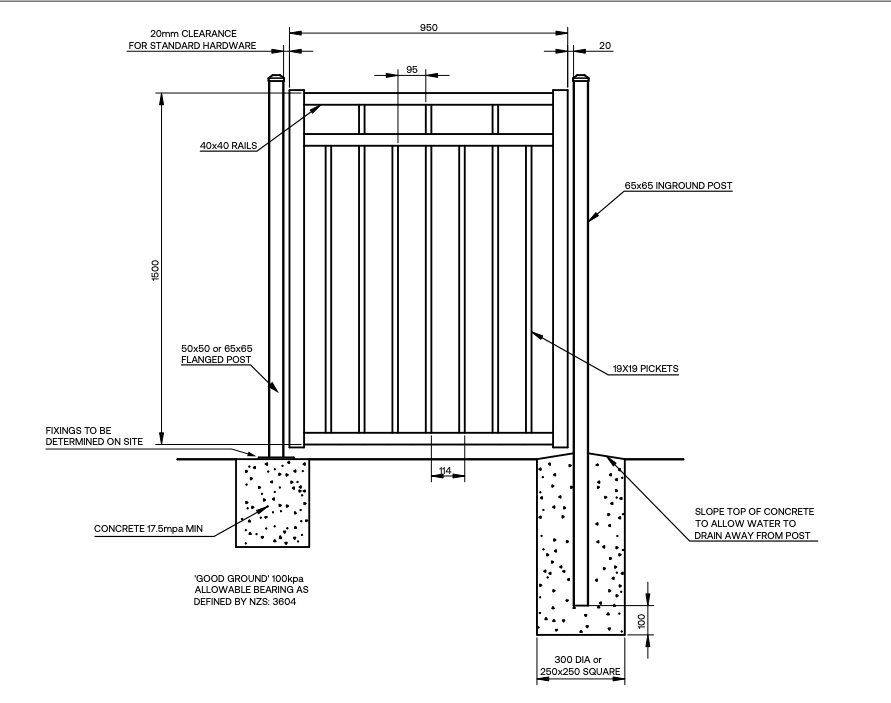 20mm CLEARANCE
FOR STANDARD HARDWARE

950

20

95

40x40 RAILS

65x65 INGROUND POST

1500

50x50 or 65x65
FLANGED POST

19X19 PICKETS

FIXINGS TO BE
DETERMINED ON SITE

114

CONCRETE 17.5mpa MIN

SLOPE TOP OF CONCRETE
TO ALLOW WATER TO
DRAIN AWAY FROM POST

'GOOD GROUND' 100kpa
ALLOWABLE BEARING AS
DEFINED BY NZS: 3604

100

300 DIA or
250x250 SQUARE