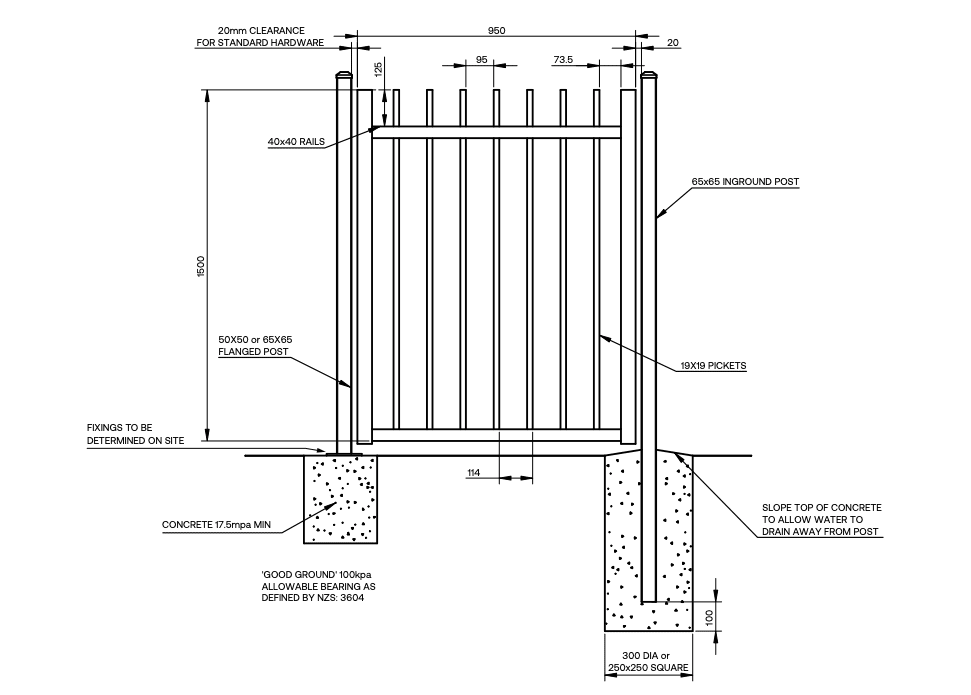 20mm CLEARANCE
FOR STANDARD HARDWARE

950

20

125

95

73.5

40x40 RAILS

65x65 INGROUND POST

1500

50X50 or 65X65
FLANGED POST

19X19 PICKETS

FIXINGS TO BE
DETERMINED ON SITE

114

CONCRETE 17.5mpa MIN

SLOPE TOP OF CONCRETE
TO ALLOW WATER TO
DRAIN AWAY FROM POST

'GOOD GROUND' 100kpa
ALLOWABLE BEARING AS
DEFINED BY NZS: 3604

100

300 DIA or
250x250 SQUARE